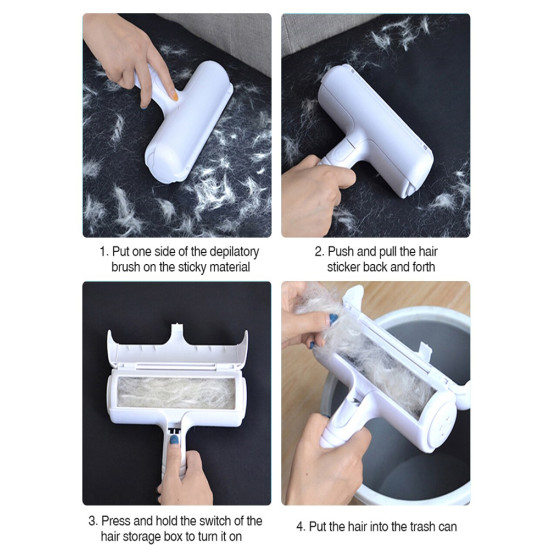 1. Put one side of the depilatory brush on the sticky material

2. Push and pull the hair sticker back and forth

3. Press and hold the switch of the hair storage box to turn it on

4. Put the hair into the trash can